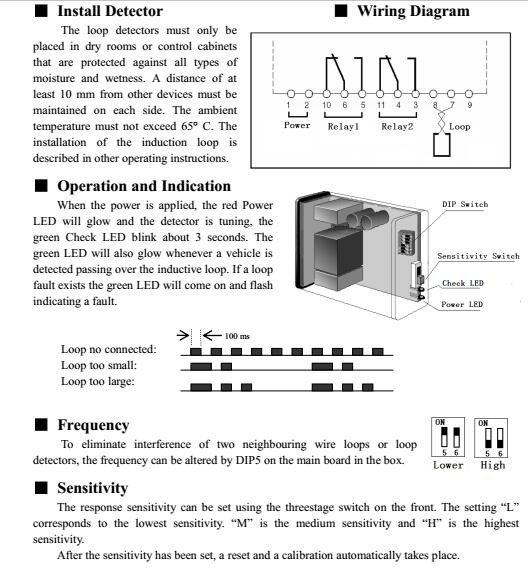 ■ Install Detector

The loop detectors must only be placed in dry rooms or control cabinets that are protected against all types of moisture and wetness. A distance of at least 10 mm from other devices must be maintained on each side. The ambient temperature must not exceed 65° C. The installation of the induction loop is described in other operating instructions.

■ Wiring Diagram

1 2 10 6 5 11 4 3 8 7 9
Power Relay1 Relay2 Loop

■ Operation and Indication

When the power is applied, the red Power LED will glow and the detector is tuning, the green Check LED blink about 3 seconds. The green LED will also glow whenever a vehicle is detected passing over the inductive loop. If a loop fault exists the green LED will come on and flash indicating a fault.

DIP Switch
Sensitivity Switch
Check LED
Power LED

100 ms
Loop no connected:
Loop too small:
Loop too large:

■ Frequency

To eliminate interference of two neighbouring wire loops or loop detectors, the frequency can be altered by DIP5 on the main board in the box.

ON 5 6 Lower
ON 5 6 High

■ Sensitivity

The response sensitivity can be set using the threestage switch on the front. The setting "L" corresponds to the lowest sensitivity. "M" is the medium sensitivity and "H" is the highest sensitivity.

After the sensitivity has been set, a reset and a calibration automatically takes place.